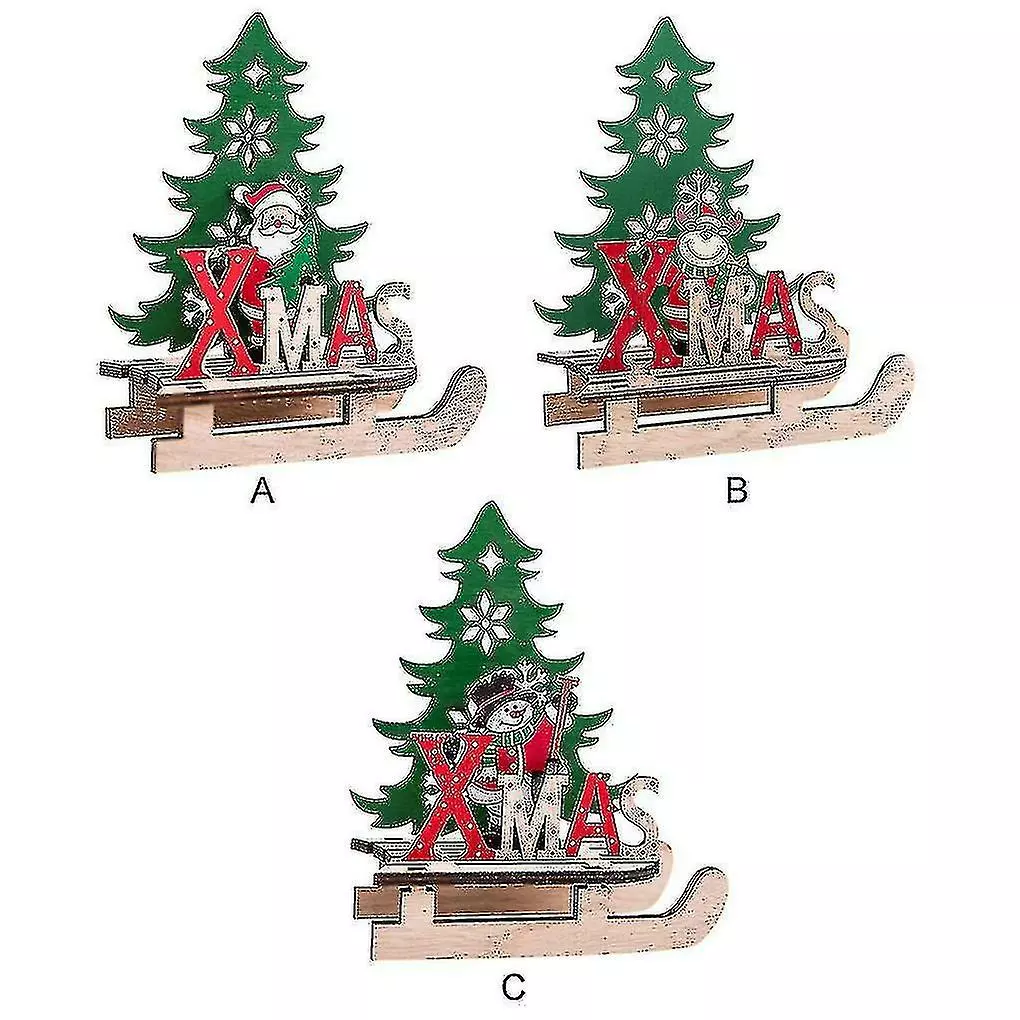 XMAS
A
XMAS
B
XMAS
C