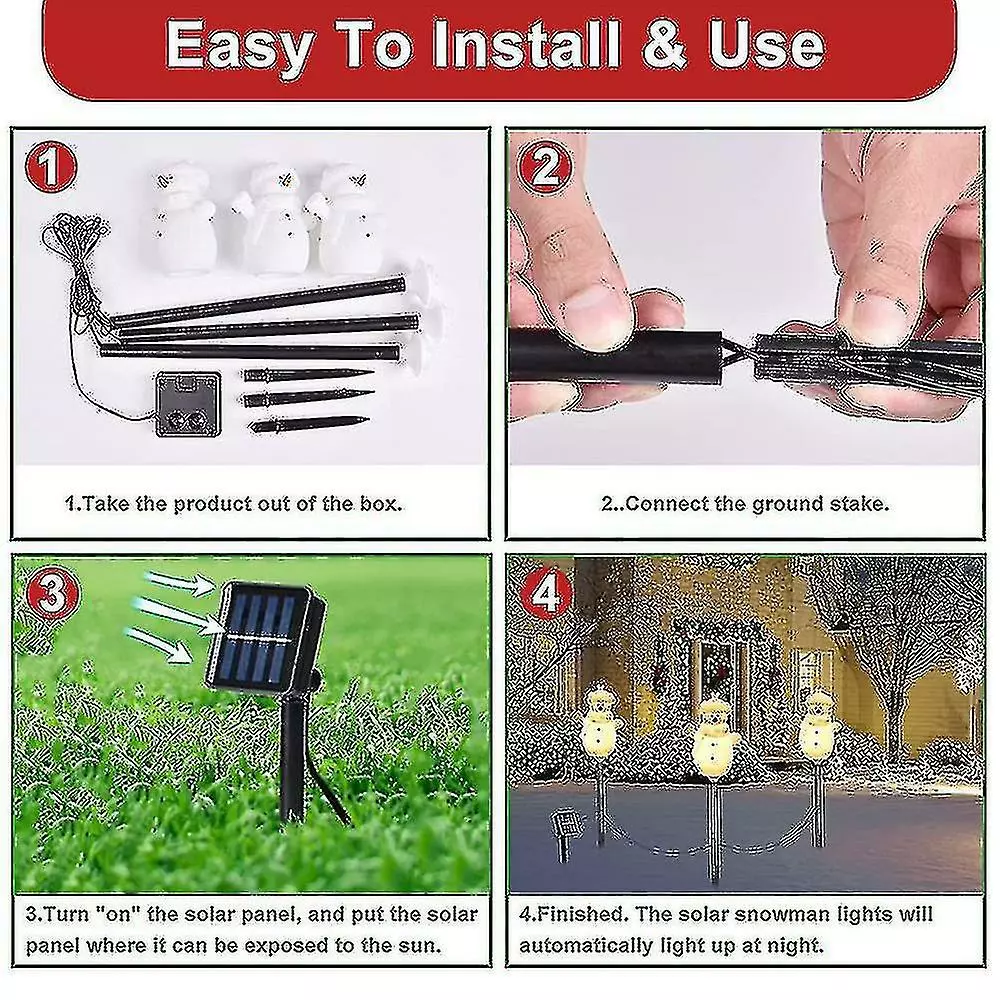 Easy To Install & Use

1

1.Take the product out of the box.

2

2..Connect the ground stake.

3

3.Turn "on" the solar panel, and put the solar panel where it can be exposed to the sun.

4

4.Finished. The solar snowman lights will automatically light up at night.