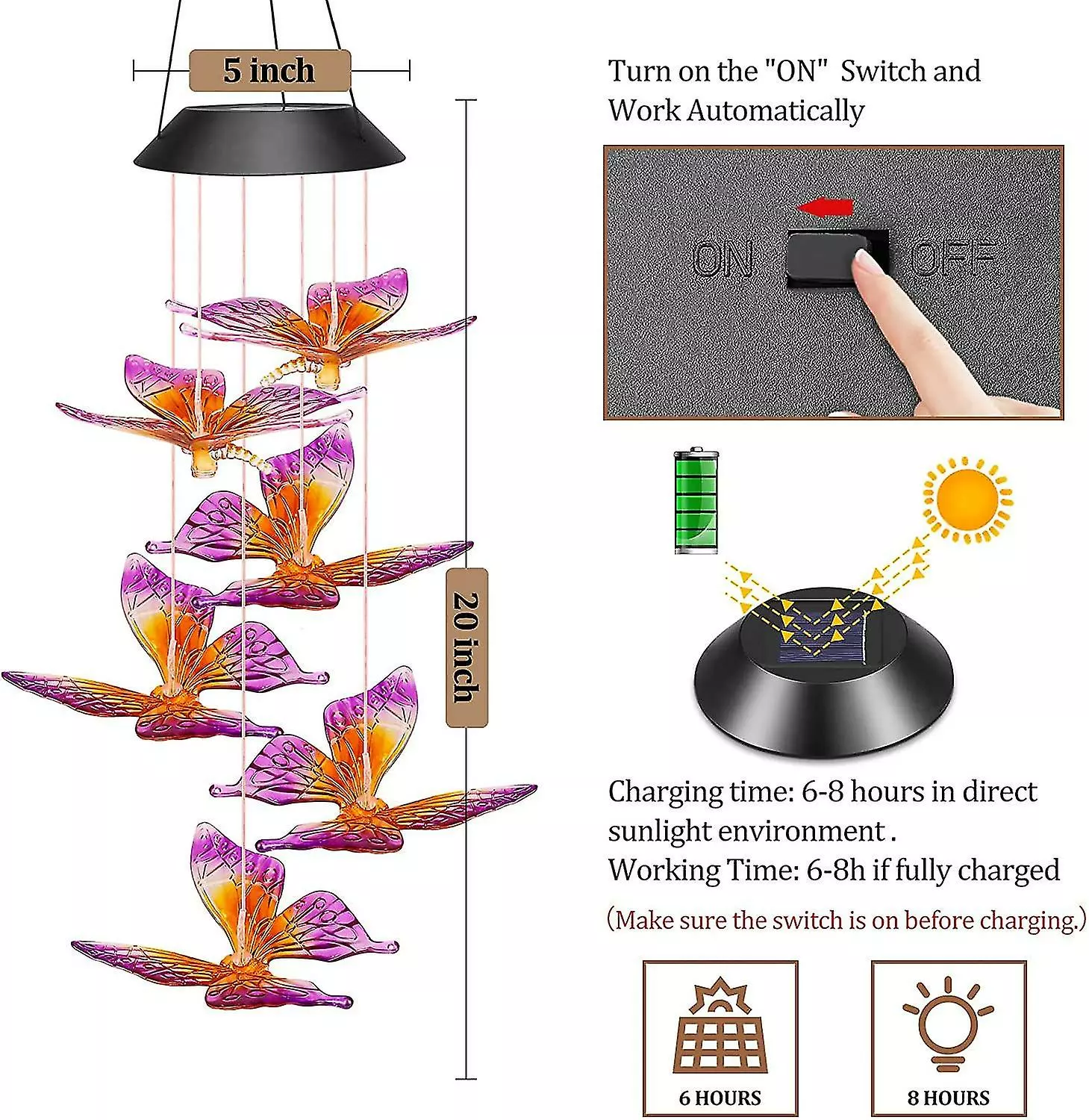 5 inch

20 inch

Turn on the "ON" Switch and Work Automatically

ON OFF

Charging time: 6-8 hours in direct sunlight environment .
Working Time: 6-8h if fully charged

(Make sure the switch is on before charging.)

6 HOURS

8 HOURS